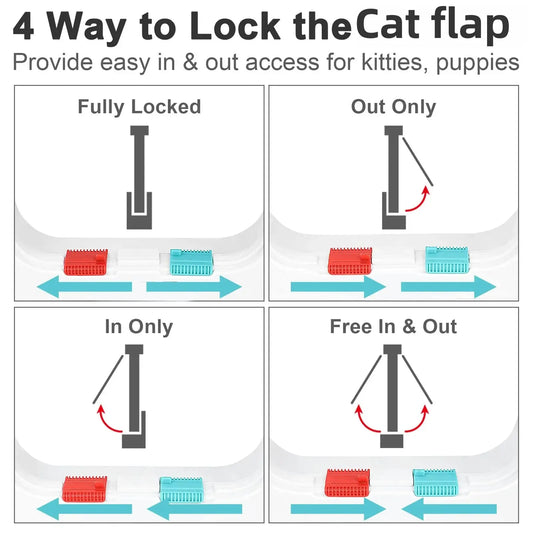 4 Way to Lock theCat flap
Provide easy in & out access for kitties, puppies

Fully Locked

Out Only

In Only

Free In & Out